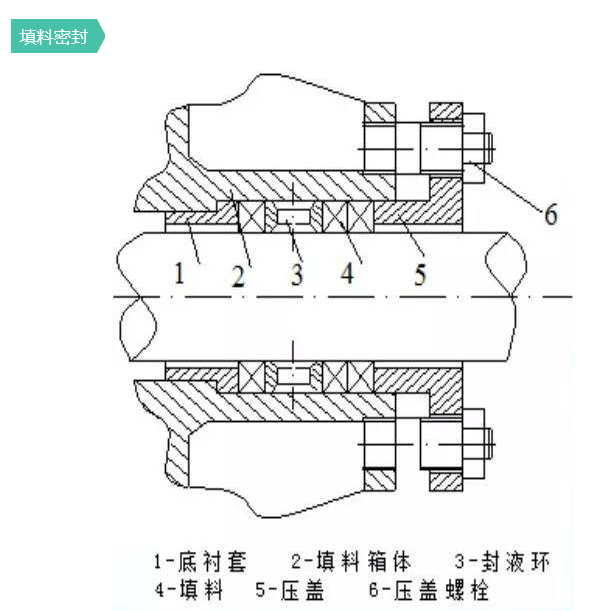 填料密封

6

1 2 3 4 5

1-底衬套　2-填料箱体　3-封液环
4-填料　5-压盖　6-压盖螺栓